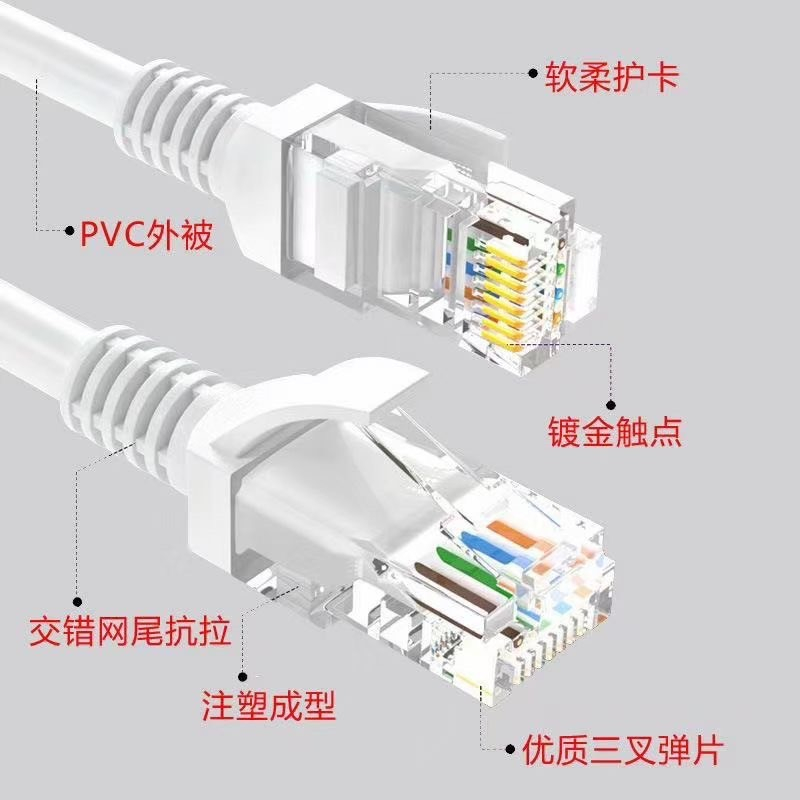 软柔护卡

PVC外被

镀金触点

交错网尾抗拉

注塑成型

优质三叉弹片