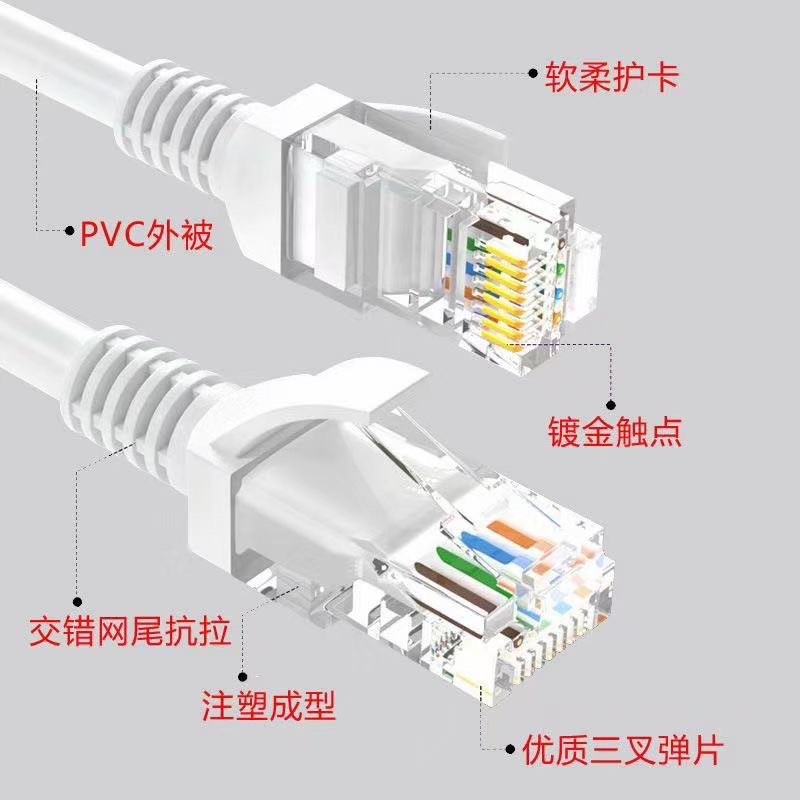 软柔护卡

PVC外被

镀金触点

交错网尾抗拉

注塑成型

优质三叉弹片