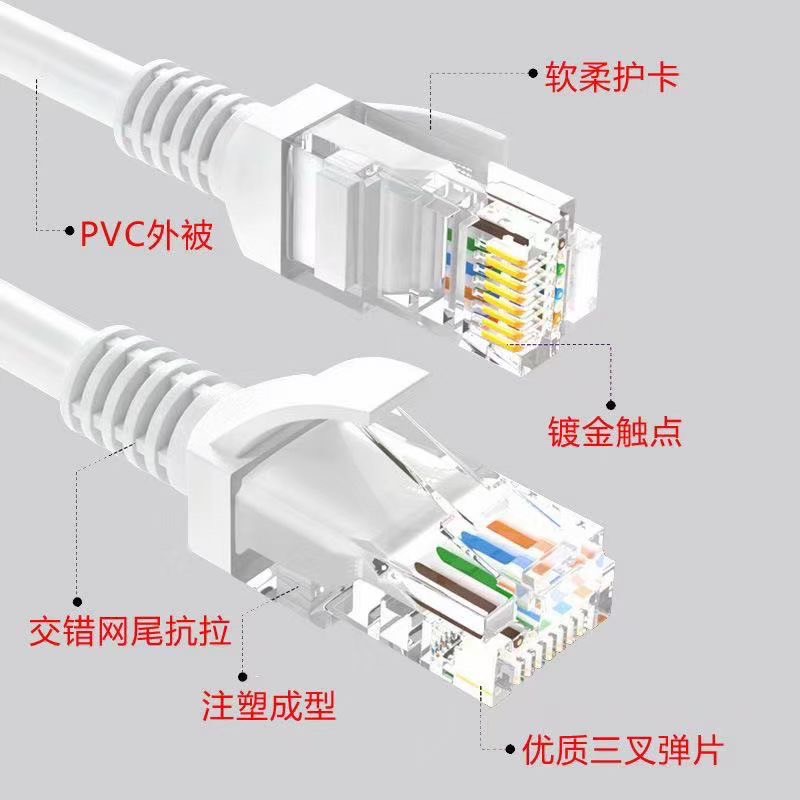 软柔护卡

PVC外被

镀金触点

交错网尾抗拉

注塑成型

优质三叉弹片